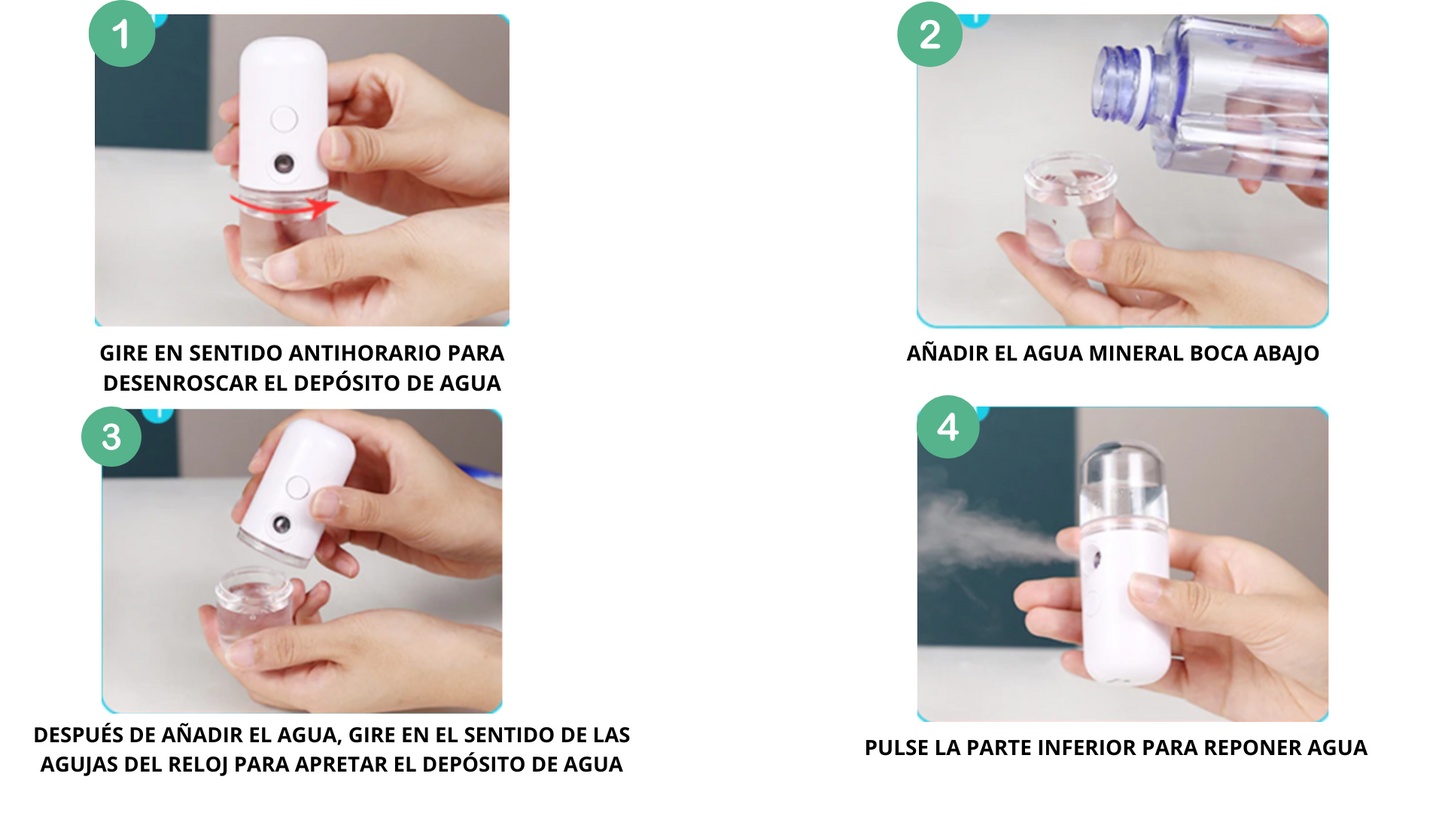 1

GIRE EN SENTIDO ANTIHORARIO PARA DESENROSCAR EL DEPÓSITO DE AGUA

2

AÑADIR EL AGUA MINERAL BOCA ABAJO

3

DESPUÉS DE AÑADIR EL AGUA, GIRE EN EL SENTIDO DE LAS AGUJAS DEL RELOJ PARA APRETAR EL DEPÓSITO DE AGUA

4

PULSE LA PARTE INFERIOR PARA REPONER AGUA